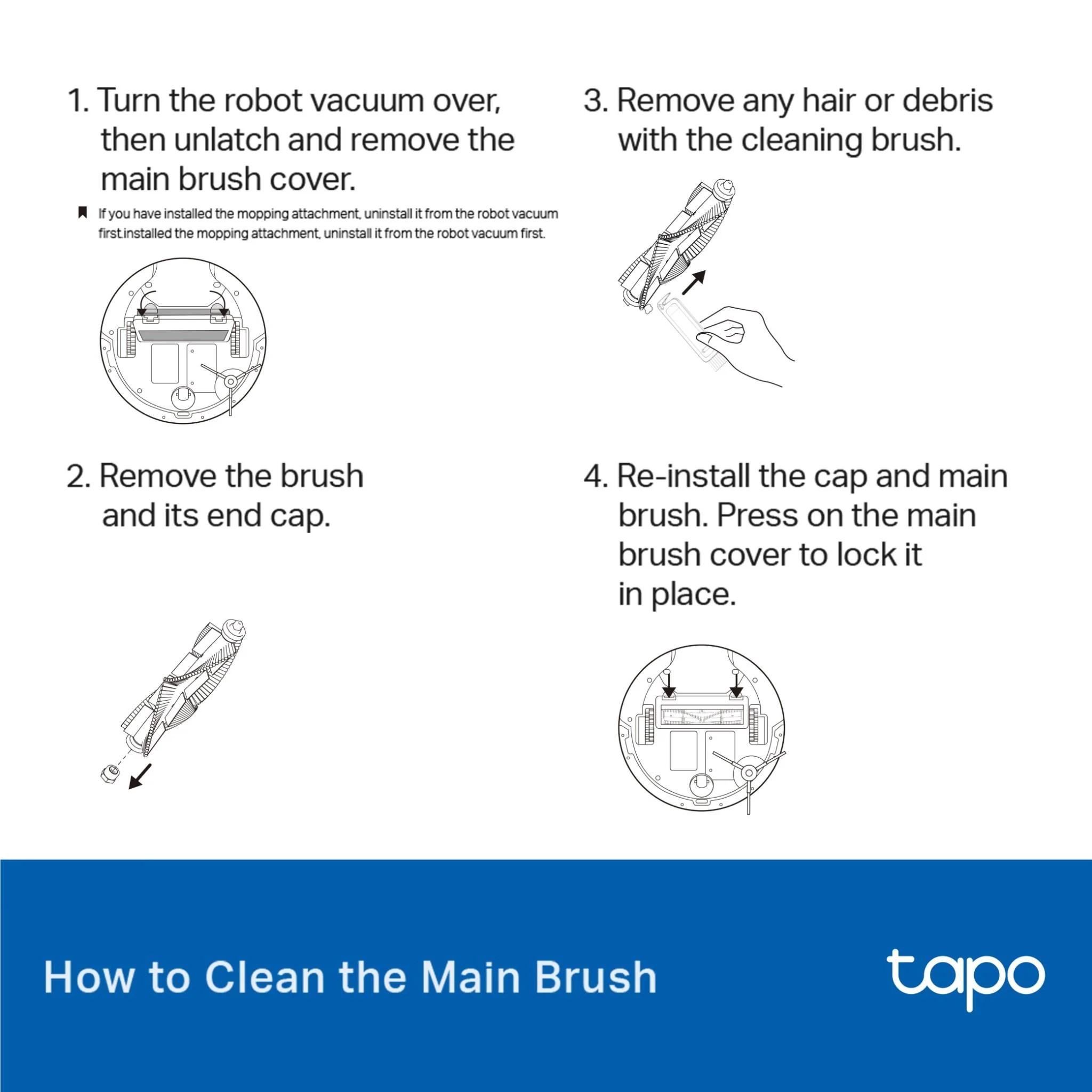 1. Turn the robot vacuum over, then unlatch and remove the main brush cover.

If you have installed the mopping attachment, uninstall it from the robot vacuum first.installed the mopping attachment, uninstall it from the robot vacuum first.

2. Remove the brush and its end cap.

3. Remove any hair or debris with the cleaning brush.

4. Re-install the cap and main brush. Press on the main brush cover to lock it in place.

How to Clean the Main Brush

tapo